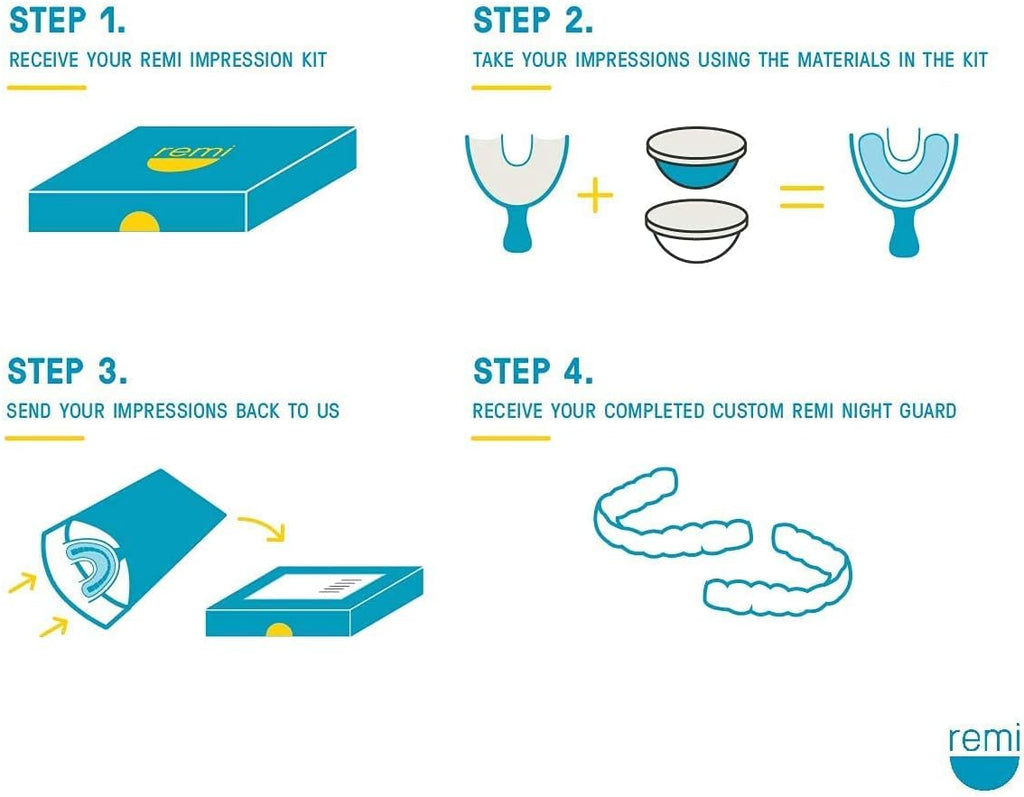 STEP 1.
RECEIVE YOUR REMI IMPRESSION KIT

remi

STEP 2.
TAKE YOUR IMPRESSIONS USING THE MATERIALS IN THE KIT

STEP 3.
SEND YOUR IMPRESSIONS BACK TO US

STEP 4.
RECEIVE YOUR COMPLETED CUSTOM REMI NIGHT GUARD

remi